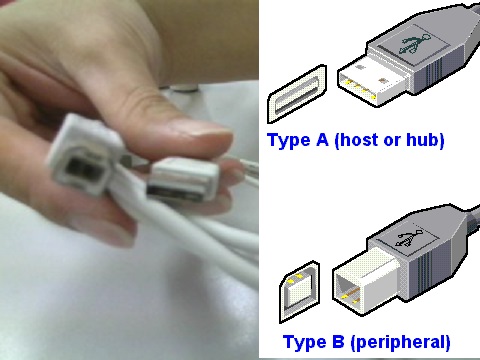 Type A (host or hub)

Type B (peripheral)